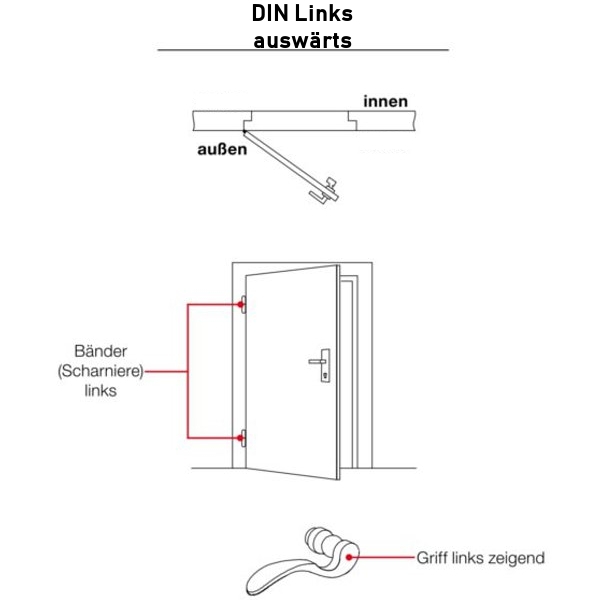 DIN Links
auswärts

innen

außen

Bänder
(Scharniere)
links

Griff links zeigend