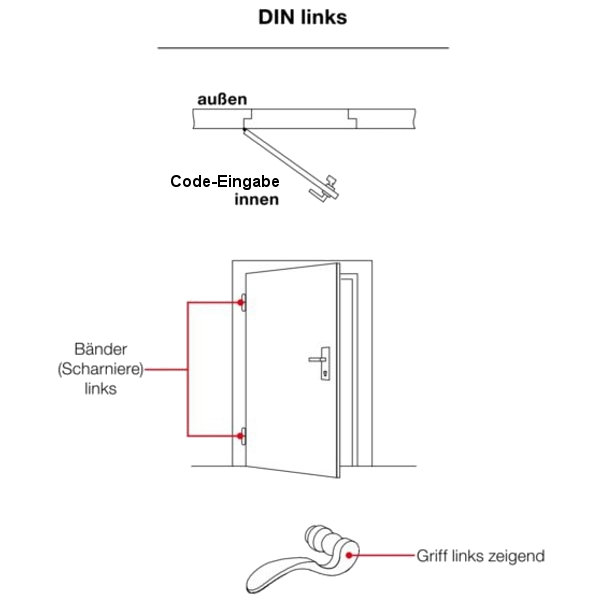 DIN links

außen

Code-Eingabe innen

Bänder (Scharniere) links

Griff links zeigend