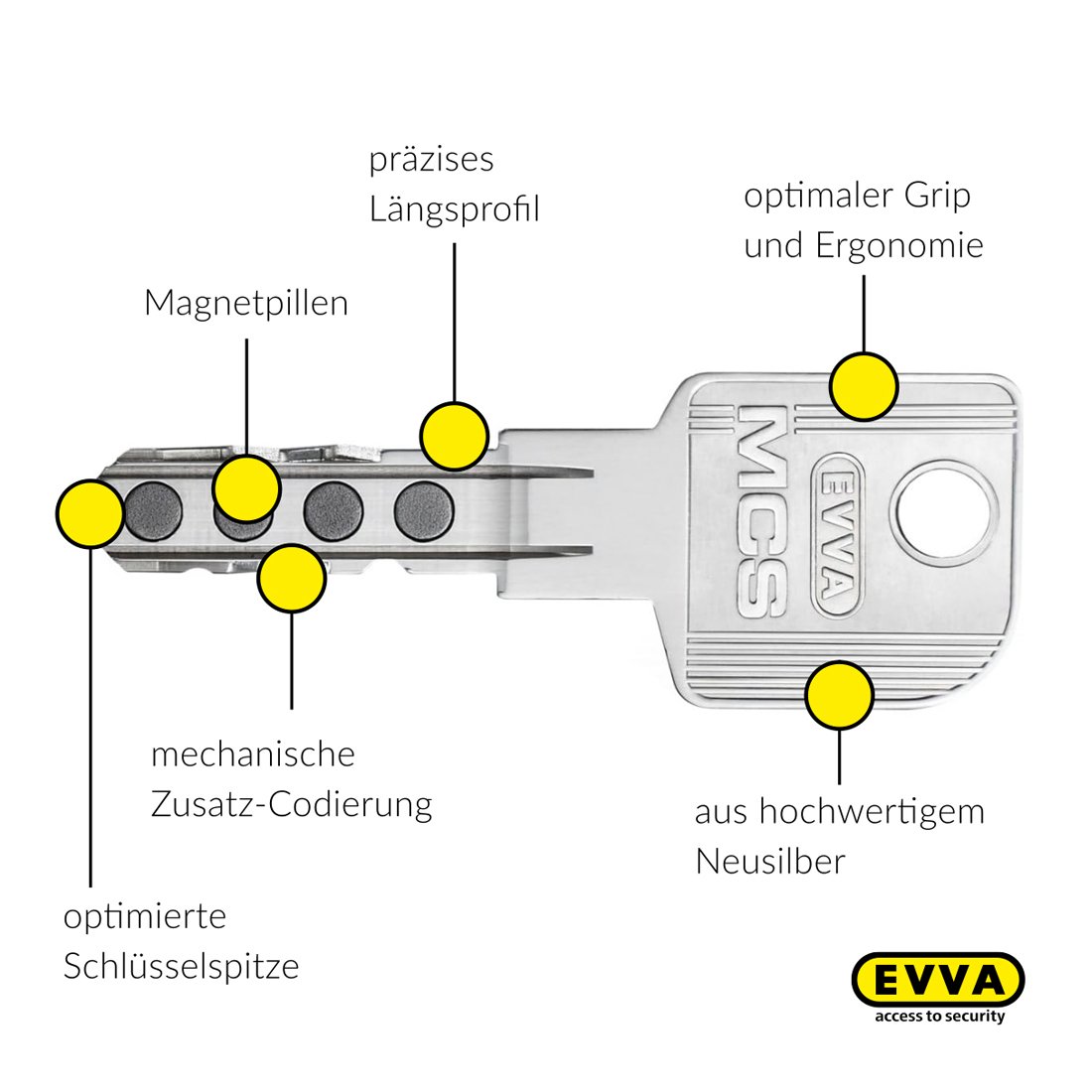 präzises Längsprofil

optimaler Grip und Ergonomie

Magnetpillen

MCS

EVVA

mechanische Zusatz-Codierung

aus hochwertigem Neusilber

optimierte Schlüsselspitze

EVVA
access to security