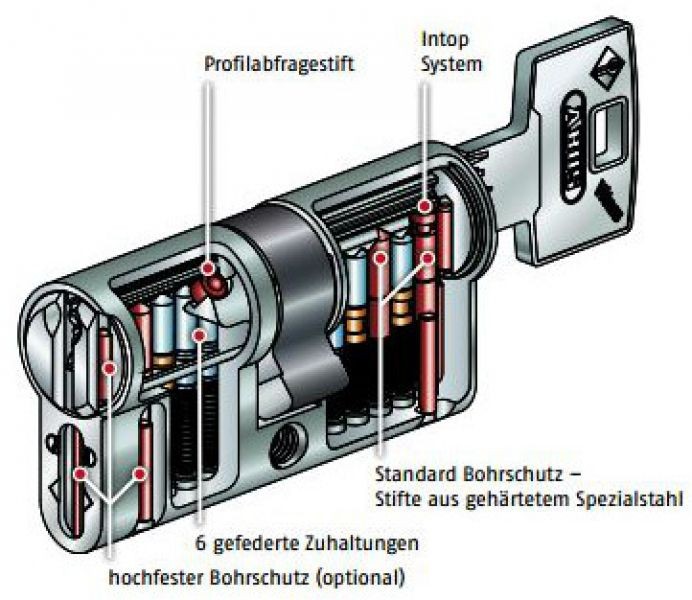 Profilabfragestift

Intop System

ABUS

Standard Bohrschutz – Stifte aus gehärtetem Spezialstahl

6 gefederte Zuhaltungen

hochfester Bohrschutz (optional)