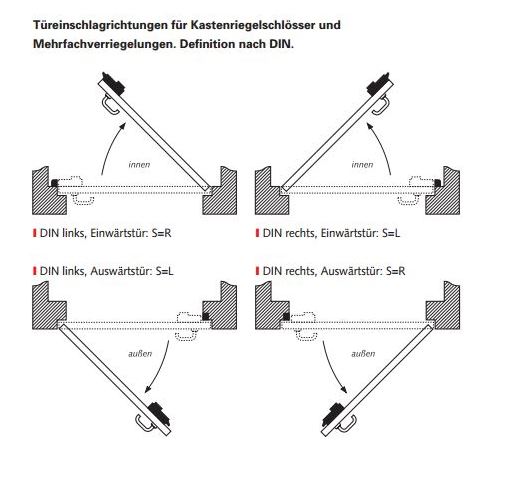 Türeinschlagrichtungen für Kastenriegelschlösser und Mehrfachverriegelungen. Definition nach DIN.

innen

innen

DIN links, Einwärtstür: S=R

DIN rechts, Einwärtstür: S=L

DIN links, Auswärtstür: S=L

DIN rechts, Auswärtstür: S=R

außen

außen